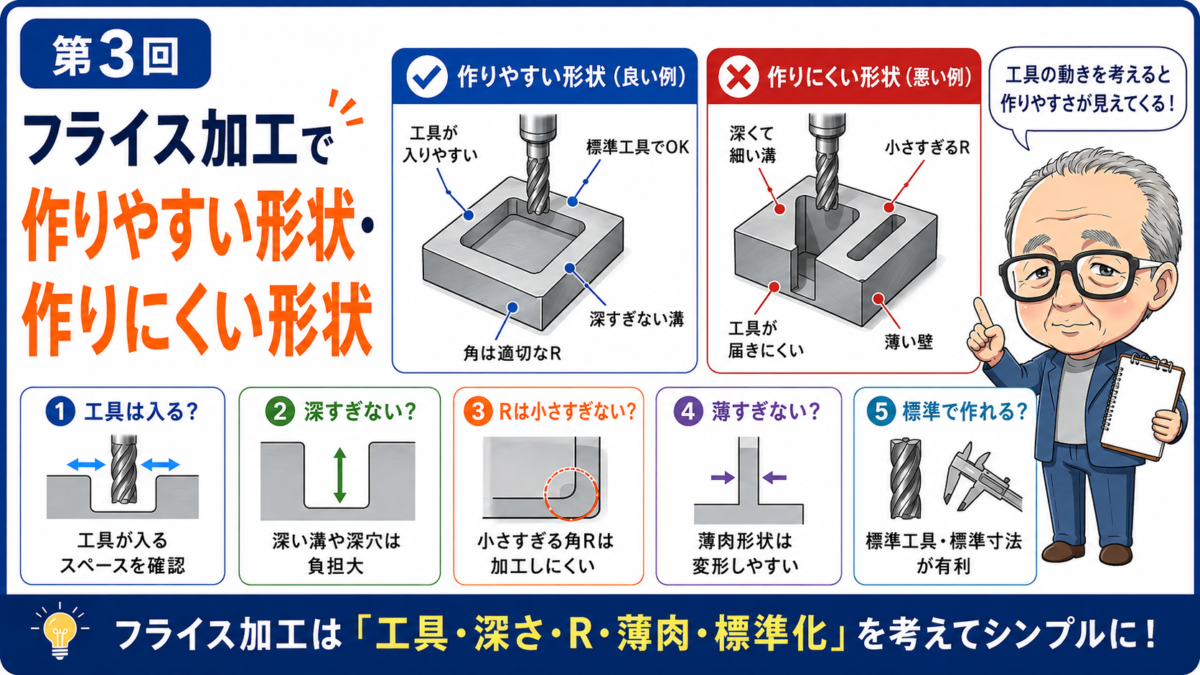 第3回

フライス加工で
作りやすい形状・
作りにくい形状

作りやすい形状（良い例）

工具が入りやすい
標準工具でOK
深すぎない溝
角は適切なR

作りにくい形状（悪い例）

深くて細い溝
小さすぎるR
工具が届きにくい
薄い壁

工具の動きを考えると作りやすさが見えてくる！

1 工具は入る？
工具が入るスペースを確認

2 深すぎない？
深い溝や深穴は負担大

3 Rは小さすぎない？
小さすぎる角Rは加工しにくい

4 薄すぎない？
薄肉形状は変形しやすい

5 標準で作れる？
標準工具・標準寸法が有利

フライス加工は「工具・深さ・R・薄肉・標準化」を考えてシンプルに！