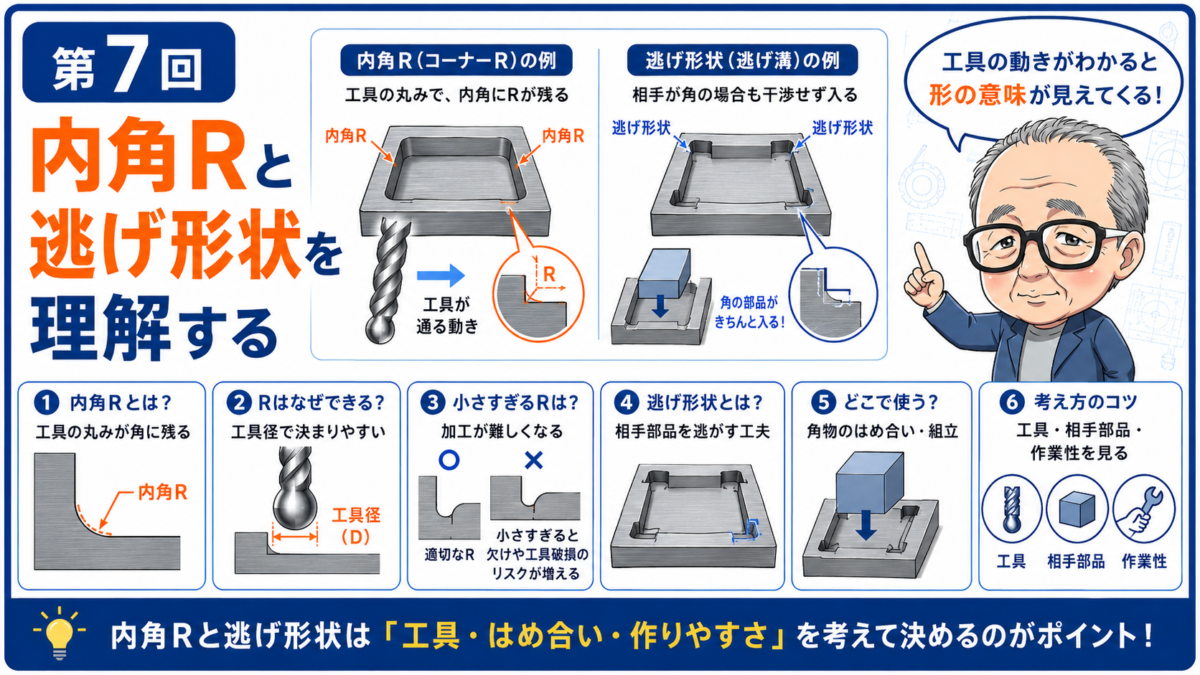 第7回

内角Rと逃げ形状を理解する

内角R（コーナーR）の例

工具の丸みで、内角にRが残る

内角R

内角R

R

工具が通る動き

逃げ形状（逃げ溝）の例

相手が角の場合も干渉せず入る

逃げ形状

逃げ形状

角の部品がきちんと入る！

工具の動きがわかると形の意味が見えてくる！

1 内角Rとは？

工具の丸みが角に残る

内角R

2 Rはなぜできる？

工具径で決まりやすい

工具径（D）

3 小さすぎるRは？

加工が難しくなる

○

×

適切なR

小さすぎると欠けや工具破損のリスクが増える

4 逃げ形状とは？

相手部品を逃がす工夫

5 どこで使う？

角物のはめ合い・組立

6 考え方のコツ

工具・相手部品・作業性を見る

工具

相手部品

作業性

内角Rと逃げ形状は「工具・はめ合い・作りやすさ」を考えて決めるのがポイント！