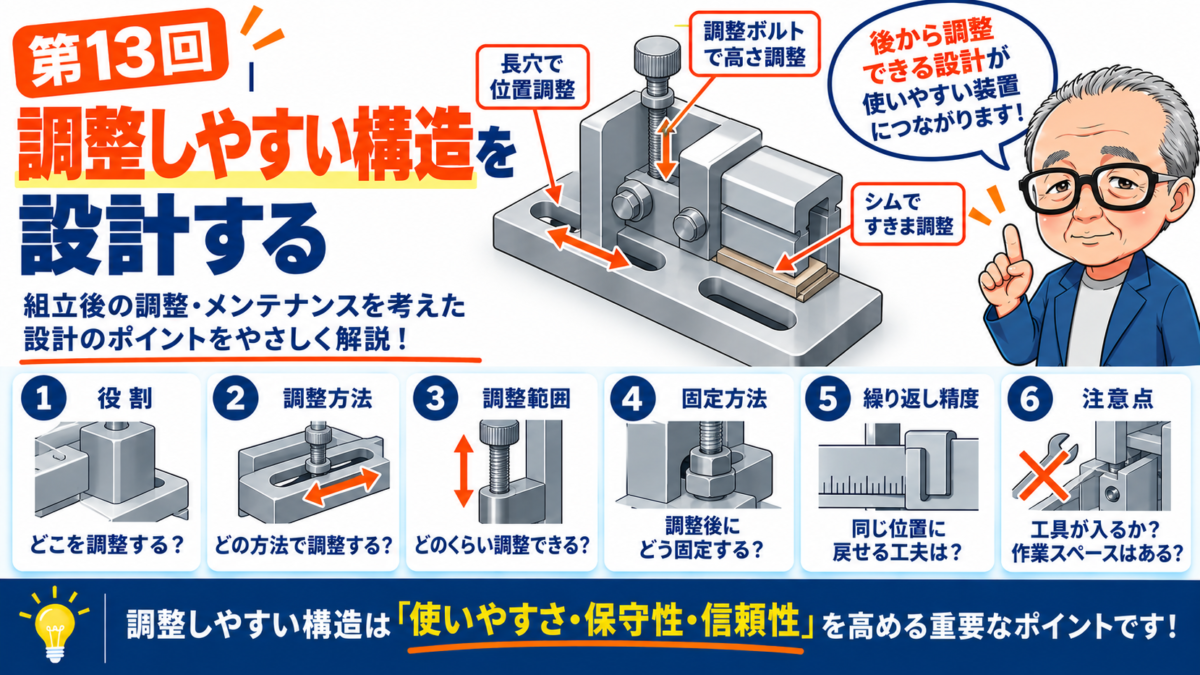 第13回

調整しやすい構造を設計する

組立後の調整・メンテナンスを考えた設計のポイントをやさしく解説！

長穴で位置調整

調整ボルトで高さ調整

シムですきま調整

後から調整できる設計が使いやすい装置につながります！

1 役割
どこを調整する？

2 調整方法
どの方法で調整する？

3 調整範囲
どのくらい調整できる？

4 固定方法
調整後にどう固定する？

5 繰り返し精度
同じ位置に戻せる工夫は？

6 注意点
工具が入るか？作業スペースはある？

調整しやすい構造は「使いやすさ・保守性・信頼性」を高める重要なポイントです！